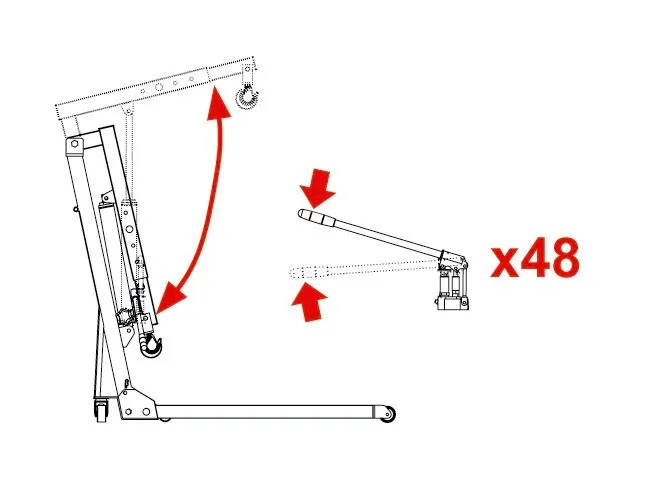 x48